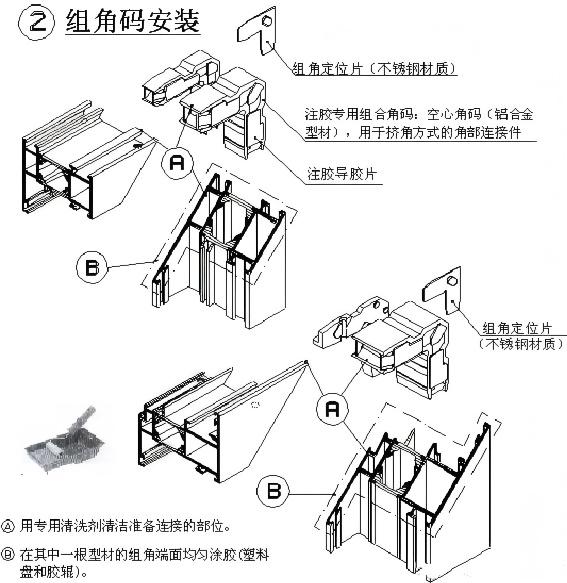 ② 组角码安装

组角定位片（不锈钢材质）

注胶专用组合角码：空心角码（铝合金型材），用于挤角方式的角部连接件

注胶导胶片

A

B

组角定位片（不锈钢材质）

A

B

Ⓐ 用专用清洗剂清洁准备连接的部位。

Ⓑ 在其中一根型材的组角端面均匀涂胶(塑料盘和胶辊)。