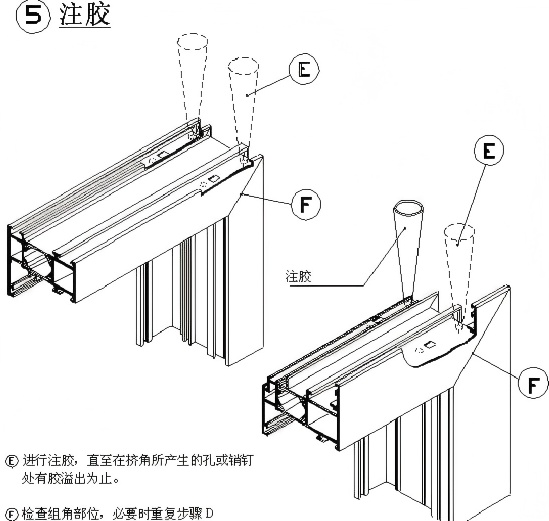 ⑤ 注胶

E

F

E

注胶

F

Ⓔ 进行注胶，直至在挤角所产生的孔或销钉处有胶溢出为止。

Ⓕ 检查组角部位，必要时重复步骤 D