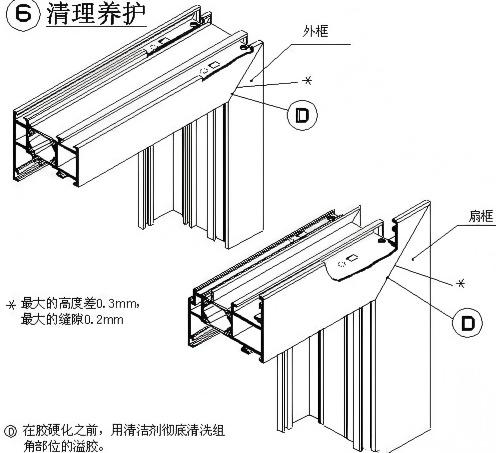 ⑥ 清理养护

外框

*

D

扇框

*

D

* 最大的高度差0.3mm，
最大的缝隙0.2mm

Ⓓ 在胶硬化之前，用清洁剂彻底清洗组角部位的溢胶。